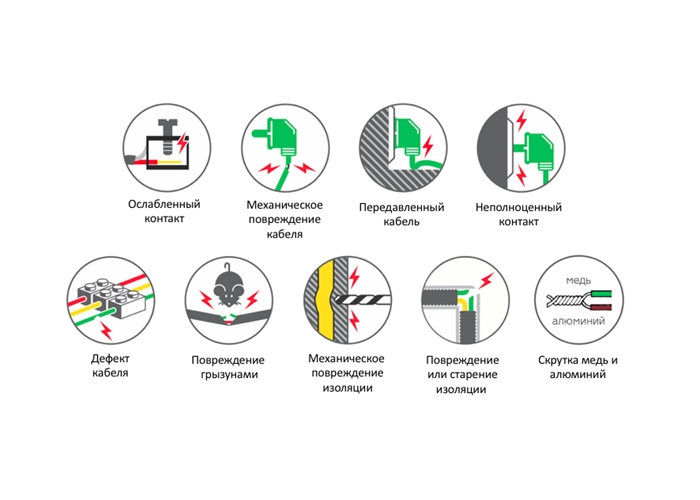 Ослабленный контакт

Механическое повреждение кабеля

Передавленный кабель

Неполноценный контакт

Дефект кабеля

Повреждение грызунами

Механическое повреждение изоляции

Повреждение или старение изоляции

медь
алюминий

Скрутка медь и алюминий